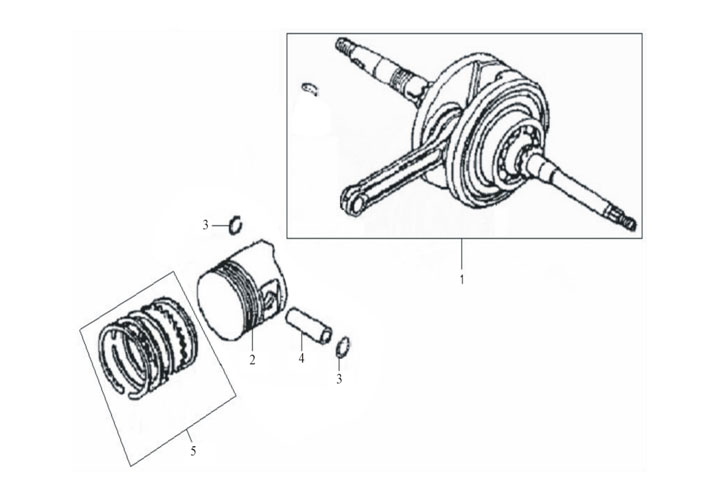 3
1
2
4
3
5